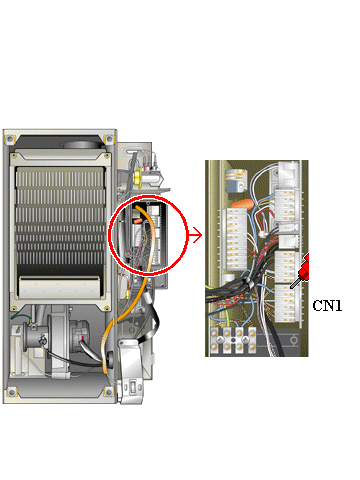 CN1